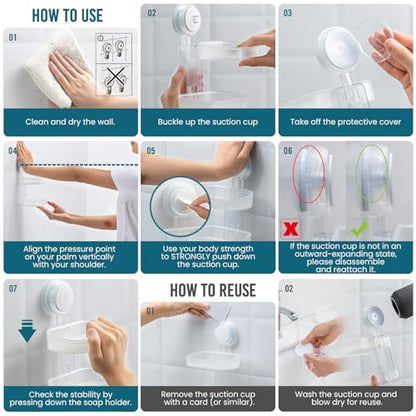 HOW TO USE

01

Clean and dry the wall.

02

Buckle up the suction cup

03

Take off the protective cover

04

Align the pressure point on your palm vertically with your shoulder.

05

Use your body strength to STRONGLY push down the suction cup.

06

If the suction cup is not in an outward-expanding state, please disassemble and reattach it.

07

Check the stability by pressing down the soap holder.

HOW TO REUSE

01

Remove the suction cup with a card (or similar).

02

Wash the suction cup and blow dry for reuse.