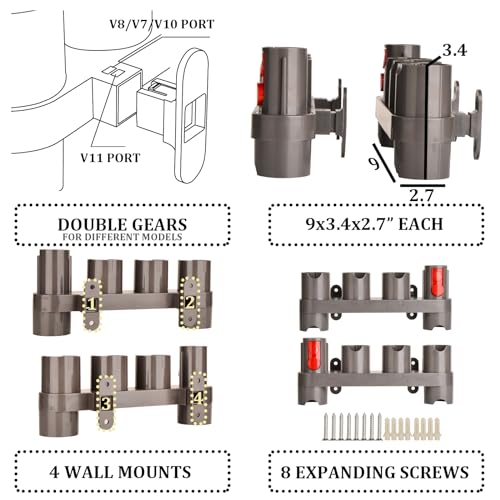 V8/V7/V10 PORT

V11 PORT

3.4

9

2.7

DOUBLE GEARS
FOR DIFFERENT MODELS

9x3.4x2.7" EACH

1

2

3

4

4 WALL MOUNTS

8 EXPANDING SCREWS