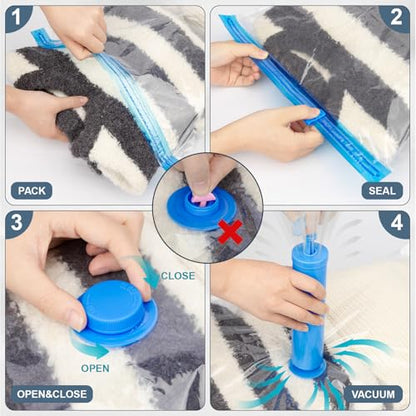 1
PACK

2
SEAL

3
CLOSE
OPEN
OPEN&CLOSE

4
VACUUM