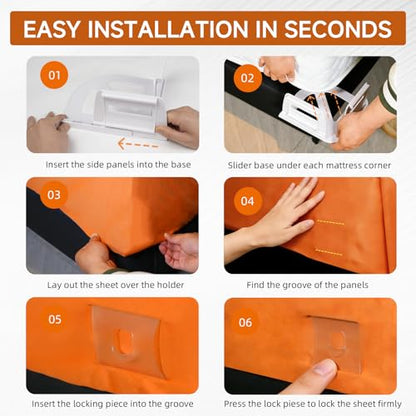 EASY INSTALLATION IN SECONDS

01

Insert the side panels into the base

02

Slider base under each mattress corner

03

Lay out the sheet over the holder

04

Find the groove of the panels

05

Insert the locking piece into the groove

06

Press the lock piese to lock the sheet firmly