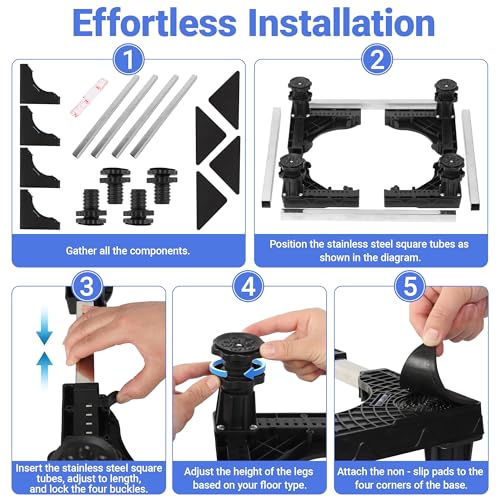 Effortless Installation

1

Gather all the components.

2

Position the stainless steel square tubes as shown in the diagram.

3

Insert the stainless steel square tubes, adjust to length, and lock the four buckles.

4

Adjust the height of the legs based on your floor type.

5

Attach the non - slip pads to the four corners of the base.