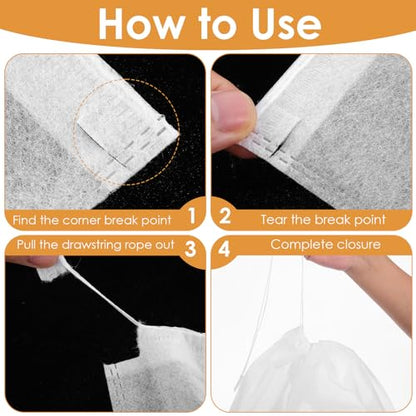 How to Use

Find the corner break point 1

2 Tear the break point

Pull the drawstring rope out 3

4 Complete closure