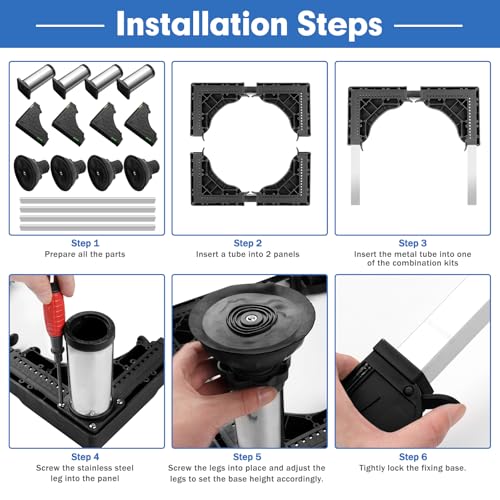 Installation Steps

Step 1
Prepare all the parts

Step 2
Insert a tube into 2 panels

Step 3
Insert the metal tube into one of the combination kits

Step 4
Screw the stainless steel leg into the panel

Step 5
Screw the legs into place and adjust the legs to set the base height accordingly.

Step 6
Tightly lock the fixing base.