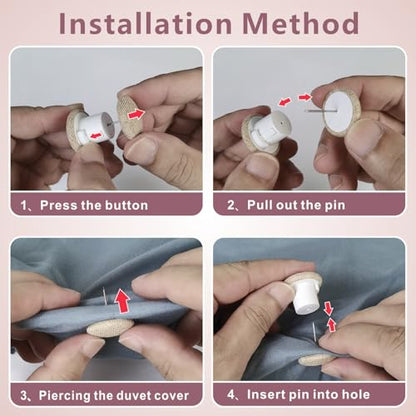 Installation Method

1、Press the button

2、Pull out the pin

3、Piercing the duvet cover

4、Insert pin into hole