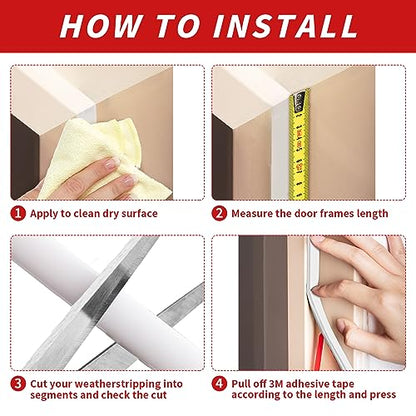 HOW TO INSTALL

1 Apply to clean dry surface

2 Measure the door frames length

3 Cut your weatherstripping into segments and check the cut

4 Pull off 3M adhesive tape according to the length and press