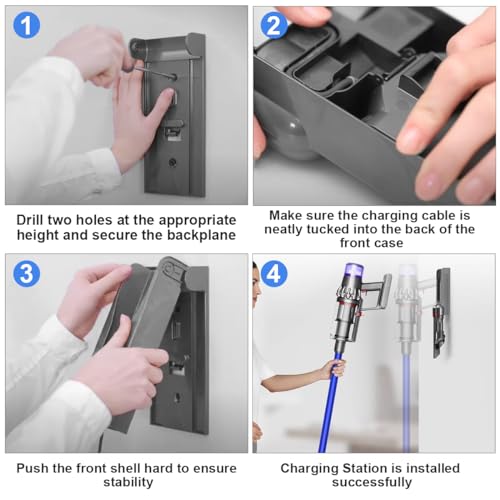 1

Drill two holes at the appropriate height and secure the backplane

2

Make sure the charging cable is neatly tucked into the back of the front case

3

Push the front shell hard to ensure stability

4

Charging Station is installed successfully