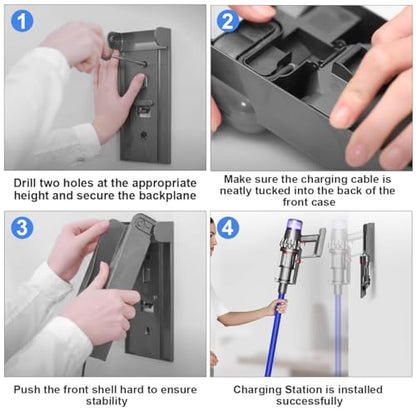 1

Drill two holes at the appropriate height and secure the backplane

2

Make sure the charging cable is neatly tucked into the back of the front case

3

Push the front shell hard to ensure stability

4

Charging Station is installed successfully