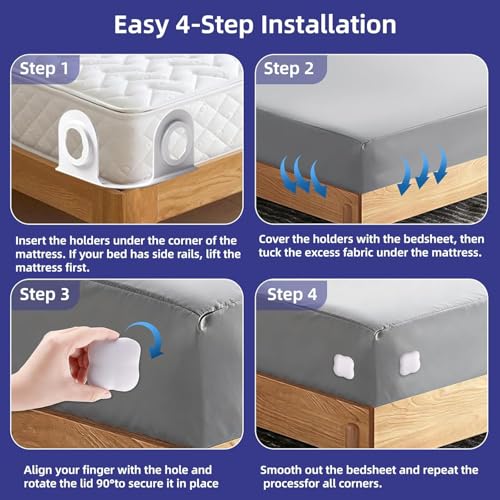 Easy 4-Step Installation

Step 1

Insert the holders under the corner of the mattress. If your bed has side rails, lift the mattress first.

Step 2

Cover the holders with the bedsheet, then tuck the excess fabric under the mattress.

Step 3

Align your finger with the hole and rotate the lid 90°to secure it in place

Step 4

Smooth out the bedsheet and repeat the processfor all corners.