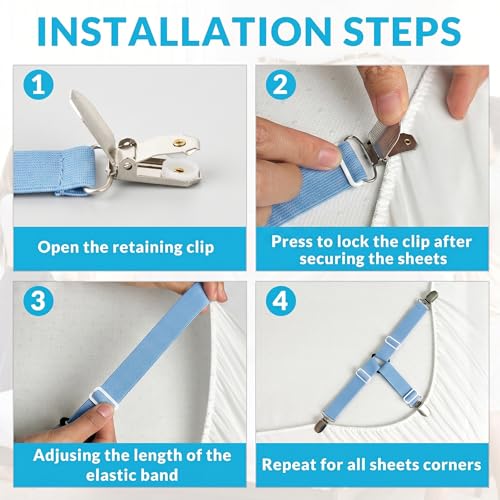 INSTALLATION STEPS

1

Open the retaining clip

2

Press to lock the clip after securing the sheets

3

Adjusing the length of the elastic band

4

Repeat for all sheets corners