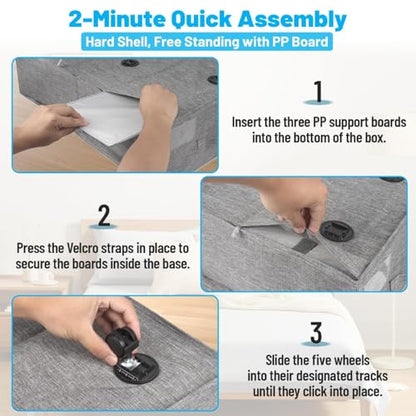 2-Minute Quick Assembly

Hard Shell, Free Standing with PP Board

1

Insert the three PP support boards into the bottom of the box.

2

Press the Velcro straps in place to secure the boards inside the base.

3

Slide the five wheels into their designated tracks until they click into place.