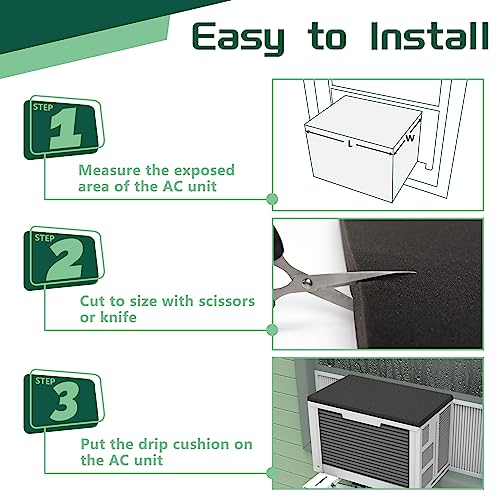 Easy to Install

STEP 1

Measure the exposed area of the AC unit

L
W

STEP 2

Cut to size with scissors or knife

STEP 3

Put the drip cushion on the AC unit