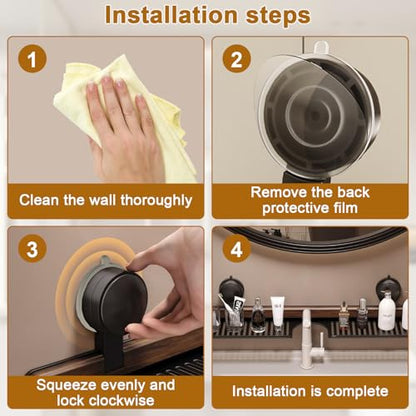 Installation steps

1

Clean the wall thoroughly

2

Remove the back protective film

3

Squeeze evenly and lock clockwise

4

Installation is complete