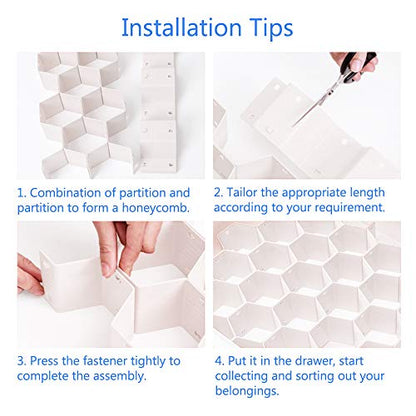 Installation Tips

1. Combination of partition and partition to form a honeycomb.

2. Tailor the appropriate length according to your requirement.

3. Press the fastener tightly to complete the assembly.

4. Put it in the drawer, start collecting and sorting out your belongings.