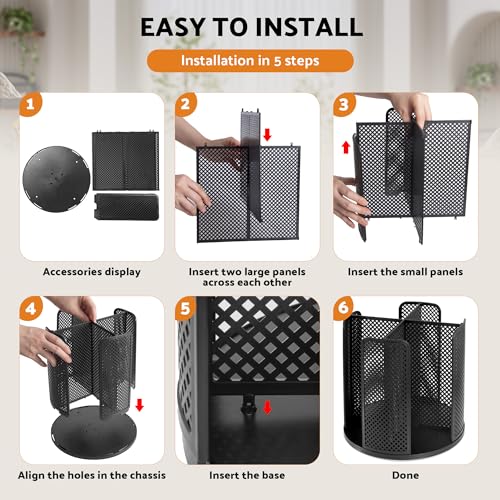 EASY TO INSTALL

Installation in 5 steps

1

Accessories display

2

Insert two large panels across each other

3

Insert the small panels

4

Align the holes in the chassis

5

Insert the base

6

Done