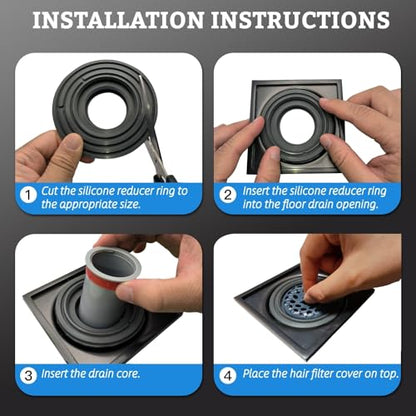 INSTALLATION INSTRUCTIONS

1 Cut the silicone reducer ring to the appropriate size.

2 Insert the silicone reducer ring into the floor drain opening.

3 Insert the drain core.

4 Place the hair filter cover on top.