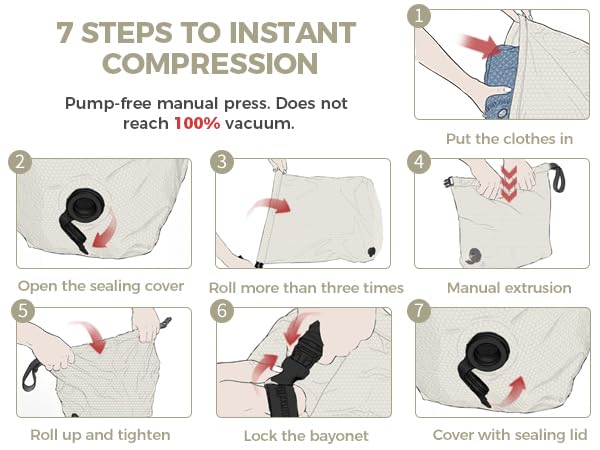 7 STEPS TO INSTANT COMPRESSION

Pump-free manual press. Does not reach 100% vacuum.

1

Put the clothes in

2

Open the sealing cover

3

Roll more than three times

4

Manual extrusion

5

Roll up and tighten

6

Lock the bayonet

7

Cover with sealing lid