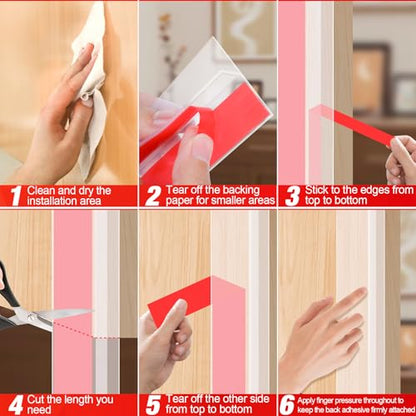 1 Clean and dry the installation area

2 Tear off the backing paper for smaller areas

3 Stick to the edges from top to bottom

4 Cut the length you need

5 Tear off the other side from top to bottom

6 Apply finger pressure throughout to keep the back adhesive firmly attached