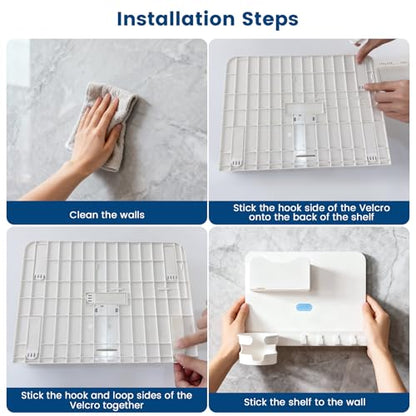 Installation Steps

Clean the walls

Stick the hook side of the Velcro onto the back of the shelf

Stick the hook and loop sides of the Velcro together

Stick the shelf to the wall