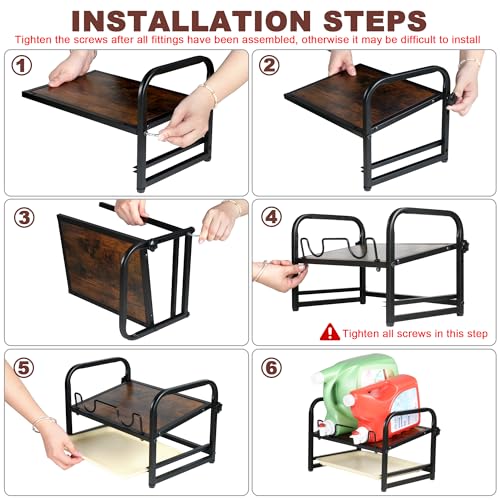 INSTALLATION STEPS
Tighten the screws after all fittings have been assembled, otherwise it may be difficult to install

1

2

3

4

Tighten all screws in this step

5

6