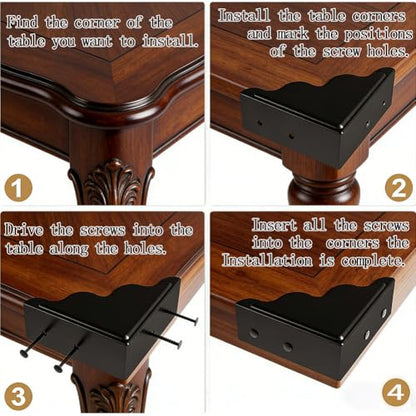 Find the corner of the table you want to install.

1

Install the table corners and mark the positions of the screw holes.

2

Drive the screws into the table along the holes.

3

Insert all the screws into the corners the Installation is complete.

4