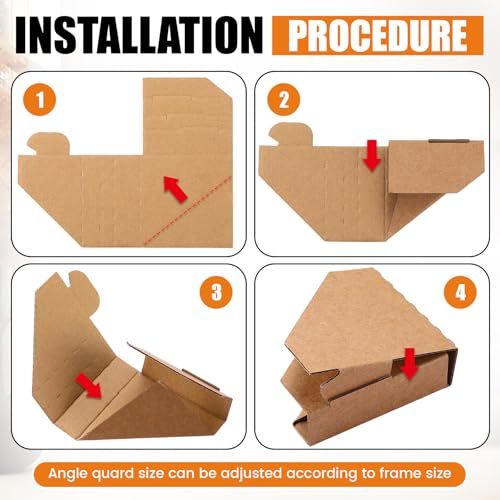 INSTALLATION PROCEDURE

1

2

3

4

Angle quard size can be adjusted according to frame size