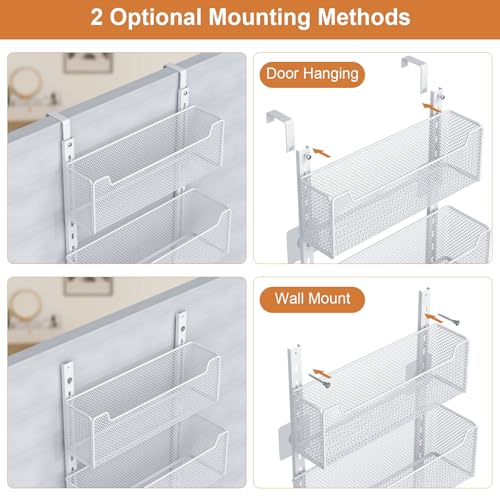 2 Optional Mounting Methods

Door Hanging

Wall Mount