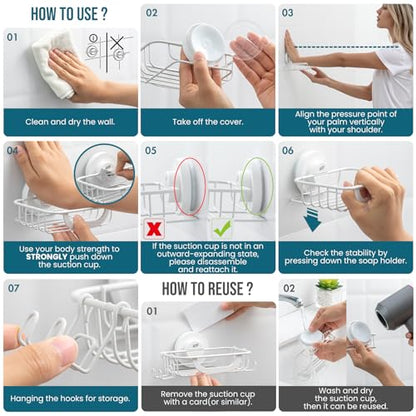 HOW TO USE ?

01

Clean and dry the wall.

02

Take off the cover.

03

Align the pressure point of your palm vertically with your shoulder.

04

Use your body strength to STRONGLY push down the suction cup.

05

If the suction cup is not in an outward-expanding state, please disassemble and reattach it.

06

Check the stability by pressing down the soap holder.

07

Hanging the hooks for storage.

HOW TO REUSE ?

01

Remove the suction cup with a card(or similar).

02

Wash and dry the suction cup, then it can be reused.