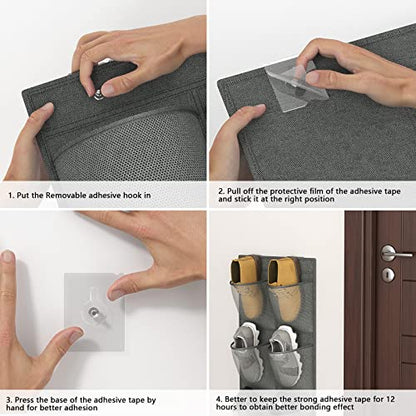 1. Put the Removable adhesive hook in

2. Pull off the protective film of the adhesive tape and stick it at the right position

3. Press the base of the adhesive tape by hand for better adhesion

4. Better to keep the strong adhesive tape for 12 hours to obtain better bonding effect