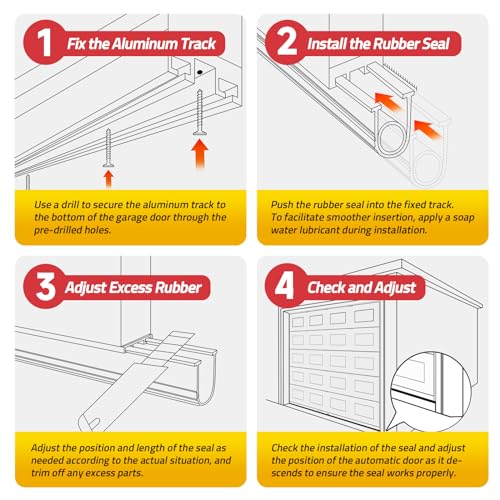 1 Fix the Aluminum Track

Use a drill to secure the aluminum track to the bottom of the garage door through the pre-drilled holes.

2 Install the Rubber Seal

Push the rubber seal into the fixed track. To facilitate smoother insertion, apply a soap water lubricant during installation.

3 Adjust Excess Rubber

Adjust the position and length of the seal as needed according to the actual situation, and trim off any excess parts.

4 Check and Adjust

Check the installation of the seal and adjust the position of the automatic door as it descends to ensure the seal works properly.