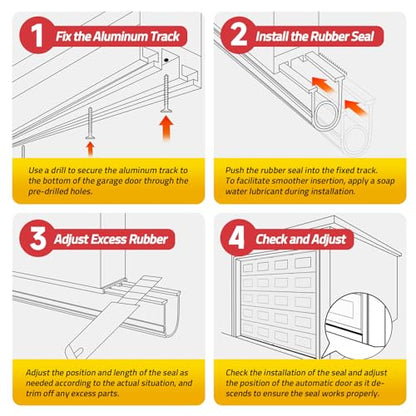 1 Fix the Aluminum Track

Use a drill to secure the aluminum track to the bottom of the garage door through the pre-drilled holes.

2 Install the Rubber Seal

Push the rubber seal into the fixed track. To facilitate smoother insertion, apply a soap water lubricant during installation.

3 Adjust Excess Rubber

Adjust the position and length of the seal as needed according to the actual situation, and trim off any excess parts.

4 Check and Adjust

Check the installation of the seal and adjust the position of the automatic door as it descends to ensure the seal works properly.