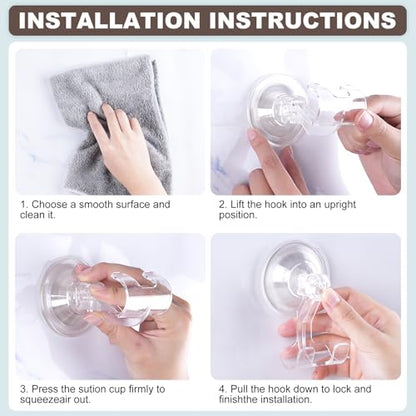 INSTALLATION INSTRUCTIONS

1. Choose a smooth surface and clean it.

2. Lift the hook into an upright position.

3. Press the sution cup firmly to squeezeair out.

4. Pull the hook down to lock and finishthe installation.