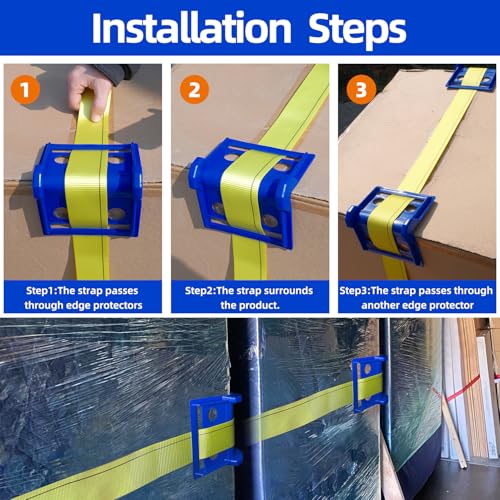 Installation Steps

1

Step1:The strap passes through edge protectors

2

Step2:The strap surrounds the product.

3

Step3:The strap passes through another edge protector