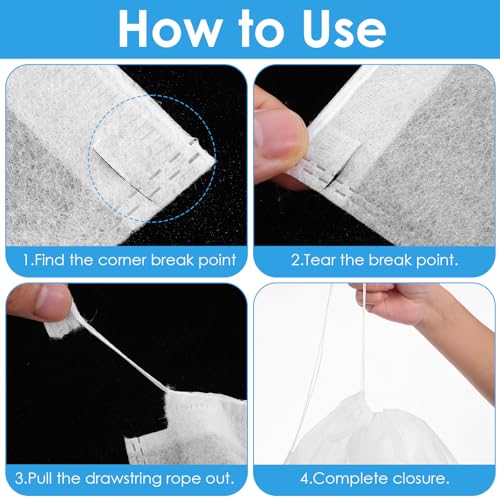 How to Use

1.Find the corner break point

2.Tear the break point.

3.Pull the drawstring rope out.

4.Complete closure.