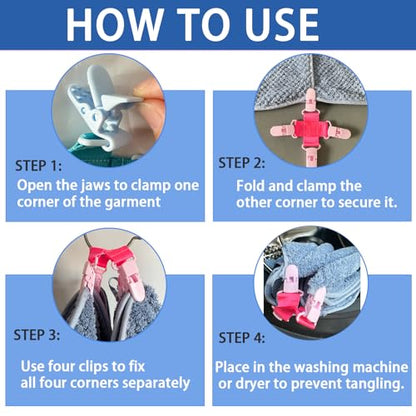 HOW TO USE

STEP 1:

Open the jaws to clamp one corner of the garment

STEP 2:

Fold and clamp the other corner to secure it.

STEP 3:

Use four clips to fix all four corners separately

STEP 4:

Place in the washing machine or dryer to prevent tangling.