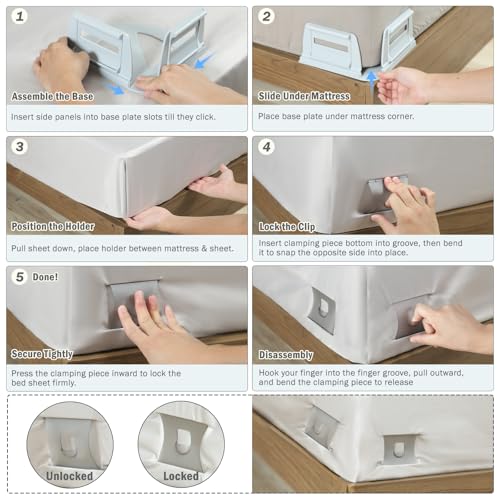 1

Assemble the Base

Insert side panels into base plate slots till they click.

2

Slide Under Mattress

Place base plate under mattress corner.

3

Position the Holder

Pull sheet down, place holder between mattress & sheet.

4

Lock the Clip

Insert clamping piece bottom into groove, then bend it to snap the opposite side into place.

5 Done!

Secure Tightly

Press the clamping piece inward to lock the bed sheet firmly.

Disassembly

Hook your finger into the finger groove, pull outward, and bend the clamping piece to release

Unlocked

Locked