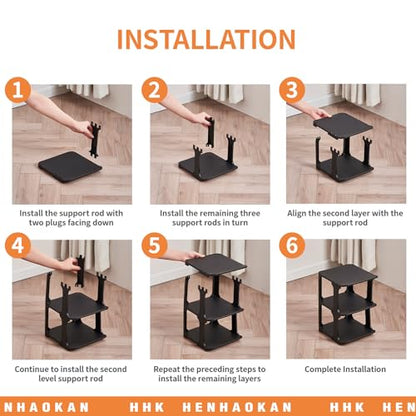 INSTALLATION

1

Install the support rod with two plugs facing down

2

Install the remaining three support rods in turn

3

Align the second layer with the support rod

4

Continue to install the second level support rod

5

Repeat the preceding steps to install the remaining layers

6

Complete Installation

NHAOKAN HHK HENHAOKAN HHK HEN