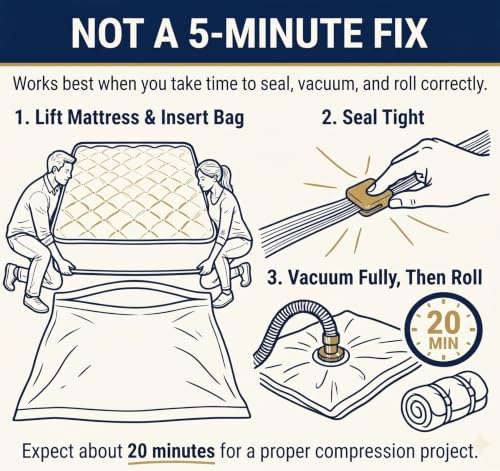 NOT A 5-MINUTE FIX

Works best when you take time to seal, vacuum, and roll correctly.

1. Lift Mattress & Insert Bag

2. Seal Tight

3. Vacuum Fully, Then Roll

20 MIN

Expect about 20 minutes for a proper compression project.