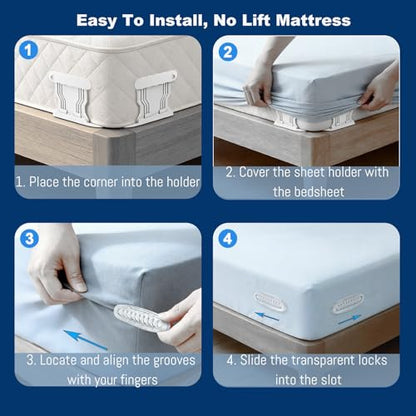 Easy To Install, No Lift Mattress

1

1. Place the corner into the holder

2

2. Cover the sheet holder with the bedsheet

3

3. Locate and align the grooves with your fingers

4

4. Slide the transparent locks into the slot