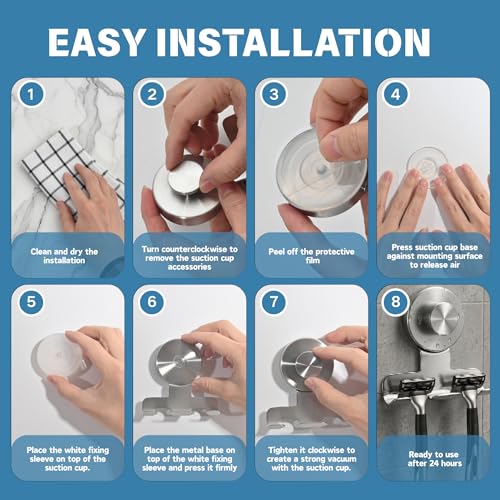 EASY INSTALLATION

1
Clean and dry the installation

2
Turn counterclockwise to remove the suction cup accessories

3
Peel off the protective film

4
Press suction cup base against mounting surface to release air

5
Place the white fixing sleeve on top of the suction cup.

6
Place the metal base on top of the white fixing sleeve and press it firmly

7
Tighten it clockwise to create a strong vacuum with the suction cup.

8
Ready to use after 24 hours