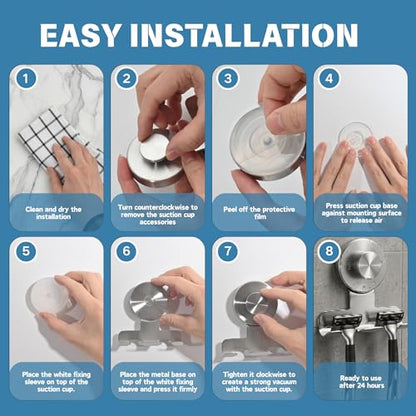 EASY INSTALLATION

1
Clean and dry the installation

2
Turn counterclockwise to remove the suction cup accessories

3
Peel off the protective film

4
Press suction cup base against mounting surface to release air

5
Place the white fixing sleeve on top of the suction cup.

6
Place the metal base on top of the white fixing sleeve and press it firmly

7
Tighten it clockwise to create a strong vacuum with the suction cup.

8
Ready to use after 24 hours