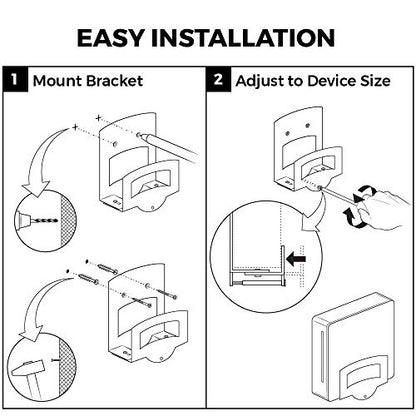 EASY INSTALLATION

1 Mount Bracket

2 Adjust to Device Size