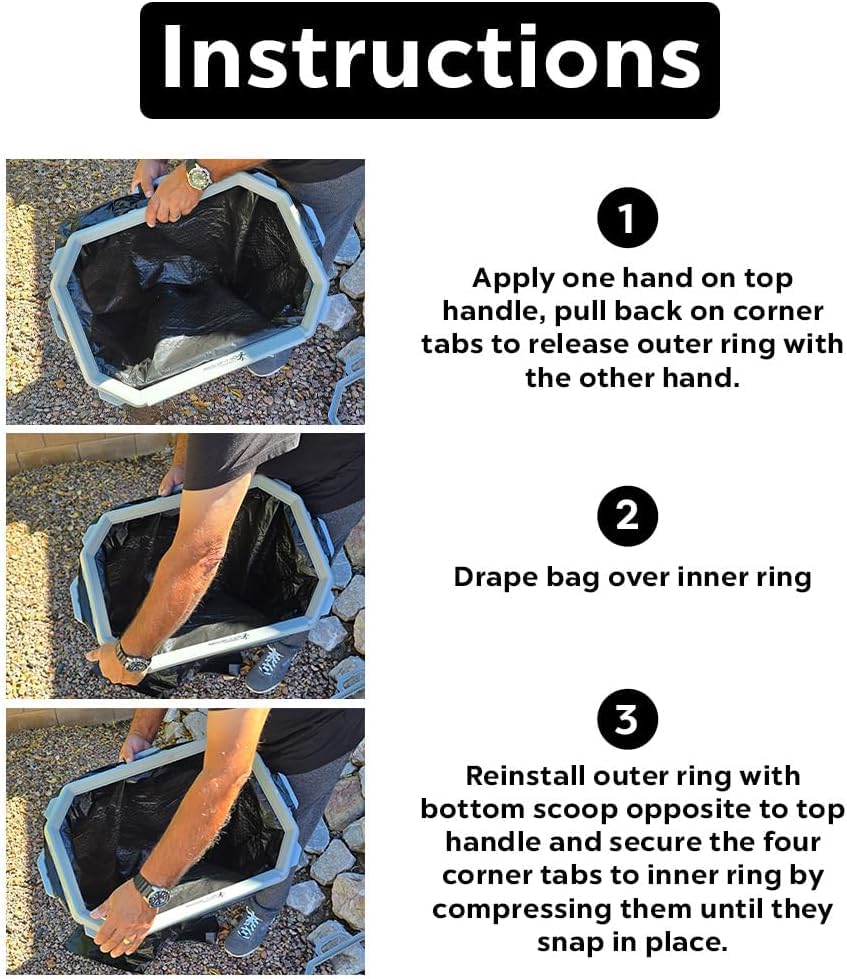 Instructions

1

Apply one hand on top handle, pull back on corner tabs to release outer ring with the other hand.

2

Drape bag over inner ring

3

Reinstall outer ring with bottom scoop opposite to top handle and secure the four corner tabs to inner ring by compressing them until they snap in place.