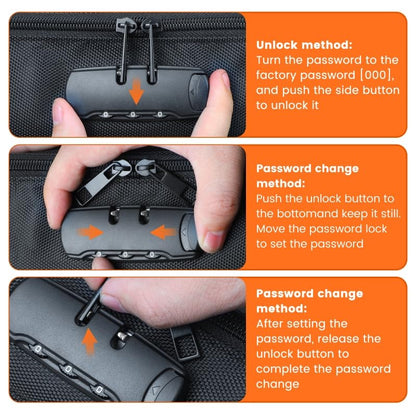 Unlock method:
Turn the password to the factory password [000], and push the side button to unlock it

Password change method:
Push the unlock button to the bottomand keep it still. Move the password lock to set the password

Password change method:
After setting the password, release the unlock button to complete the password change