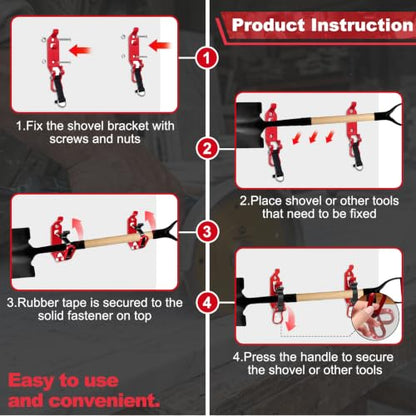 Product Instruction

1

1.Fix the shovel bracket with screws and nuts

2

2.Place shovel or other tools that need to be fixed

3

3.Rubber tape is secured to the solid fastener on top

4

4.Press the handle to secure the shovel or other tools

Easy to use and convenient.