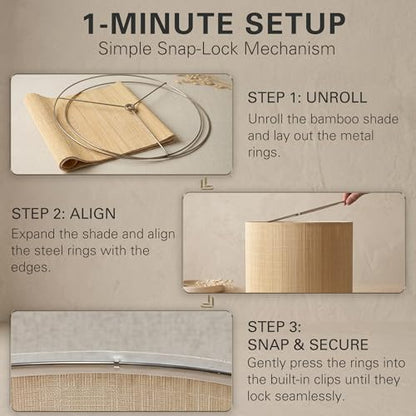 1-MINUTE SETUP
Simple Snap-Lock Mechanism

STEP 1: UNROLL
Unroll the bamboo shade and lay out the metal rings.

STEP 2: ALIGN
Expand the shade and align the steel rings with the edges.

STEP 3:
SNAP & SECURE
Gently press the rings into the built-in clips until they lock seamlessly.