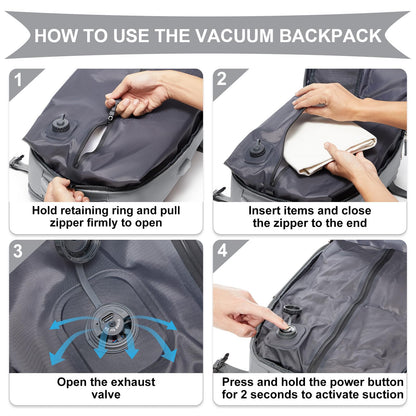 HOW TO USE THE VACUUM BACKPACK

1

Hold retaining ring and pull zipper firmly to open

2

Insert items and close the zipper to the end

3

Open the exhaust valve

4

Press and hold the power button for 2 seconds to activate suction