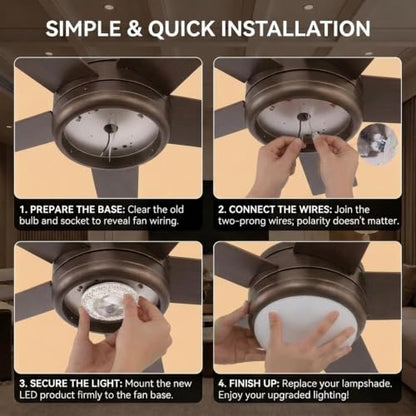 SIMPLE & QUICK INSTALLATION

1. PREPARE THE BASE: Clear the old bulb and socket to reveal fan wiring.

2. CONNECT THE WIRES: Join the two-prong wires; polarity doesn't matter.

3. SECURE THE LIGHT: Mount the new LED product firmly to the fan base.

4. FINISH UP: Replace your lampshade. Enjoy your upgraded lighting!