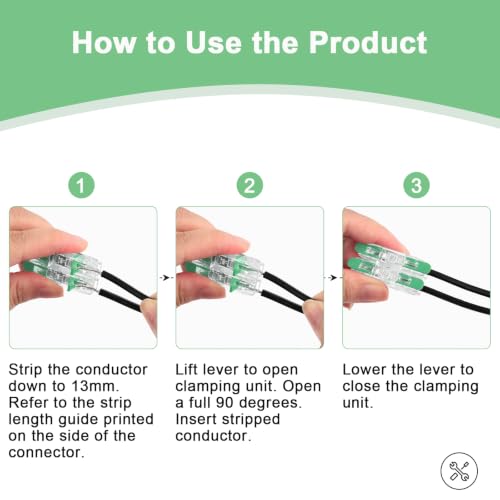 How to Use the Product

1

Strip the conductor down to 13mm. Refer to the strip length guide printed on the side of the connector.

2

Lift lever to open clamping unit. Open a full 90 degrees. Insert stripped conductor.

3

Lower the lever to close the clamping unit.