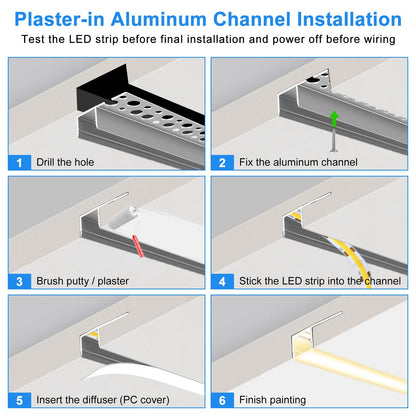 Plaster-in Aluminum Channel Installation

Test the LED strip before final installation and power off before wiring

1 Drill the hole

2 Fix the aluminum channel

3 Brush putty / plaster

4 Stick the LED strip into the channel

5 Insert the diffuser (PC cover)

6 Finish painting