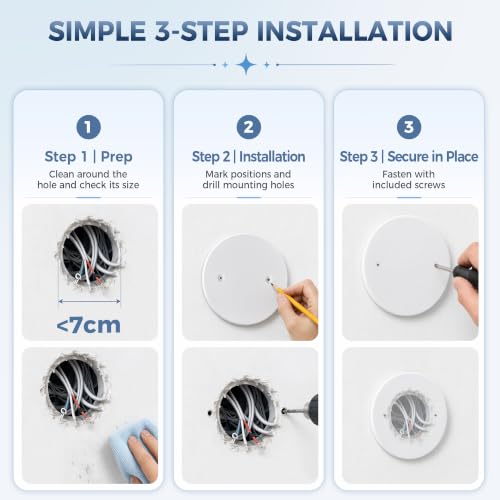 SIMPLE 3-STEP INSTALLATION

1

Step 1 | Prep

Clean around the hole and check its size

<7cm

2

Step 2 | Installation

Mark positions and drill mounting holes

3

Step 3 | Secure in Place

Fasten with included screws